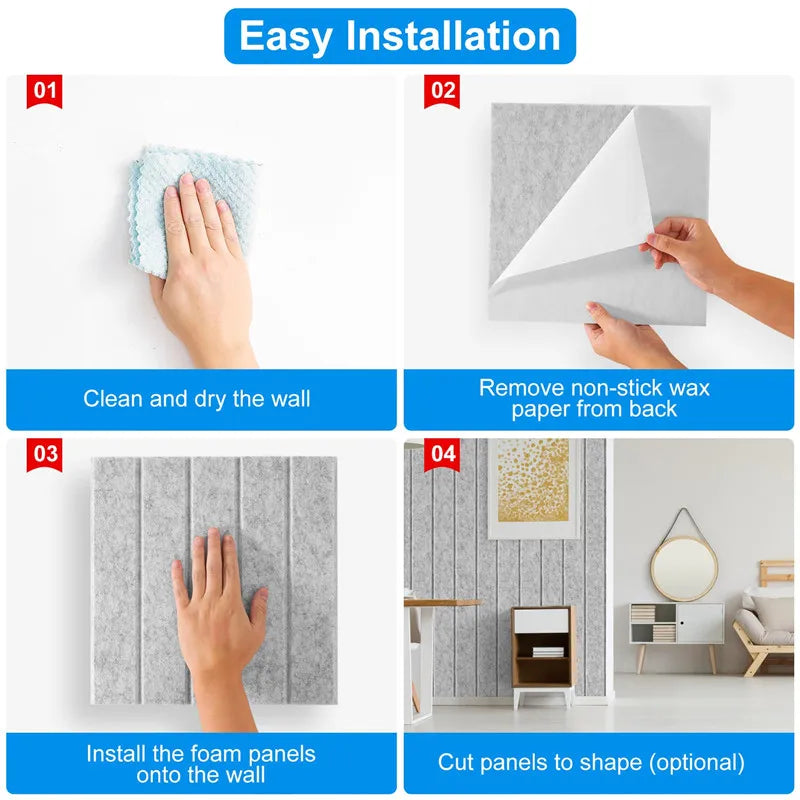 Easy Installation

01

Clean and dry the wall

02

Remove non-stick wax paper from back

03

Install the foam panels onto the wall

04

Cut panels to shape (optional)